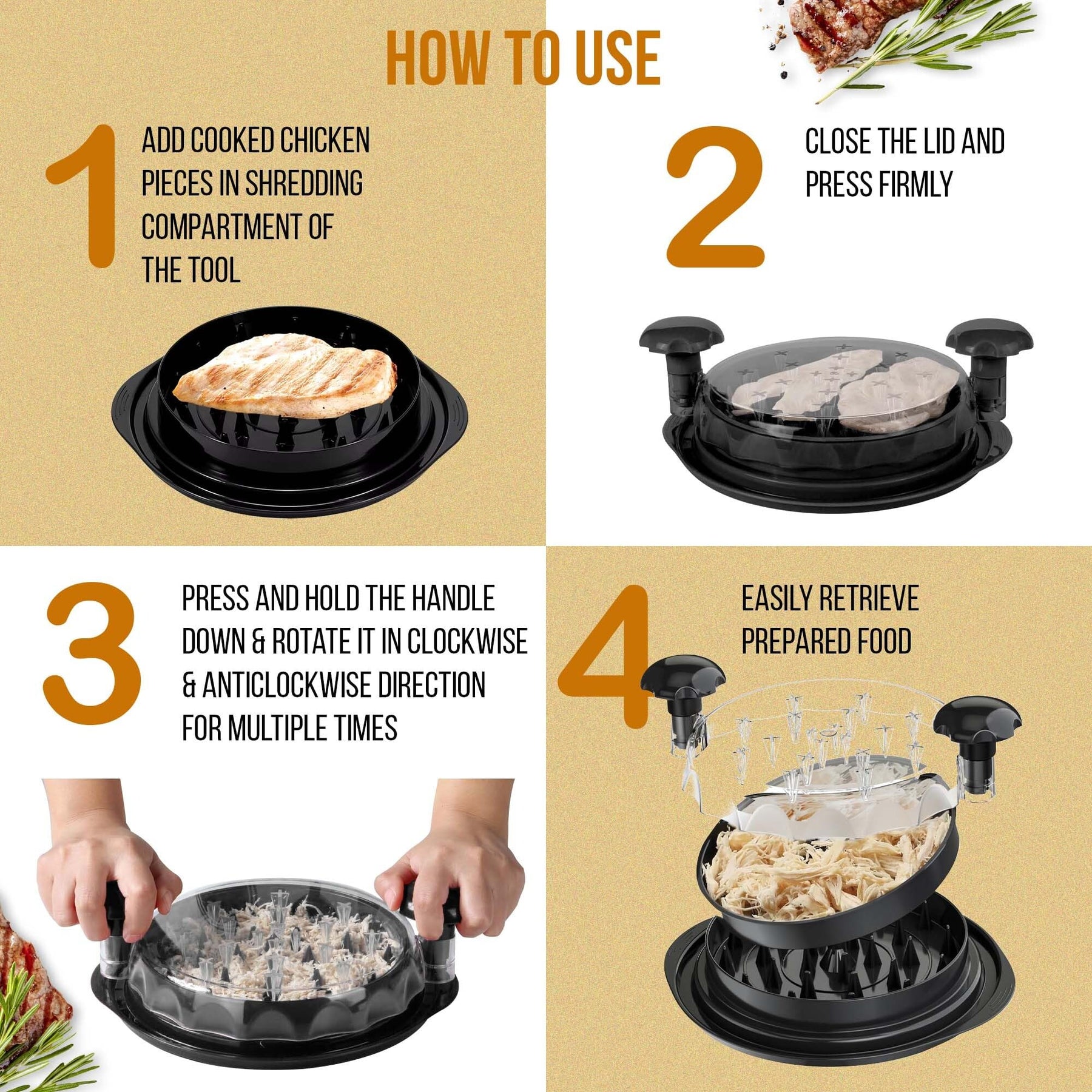 HOW TO USE

1

ADD COOKED CHICKEN PIECES IN SHREDDING COMPARTMENT OF THE TOOL

2

CLOSE THE LID AND PRESS FIRMLY

3

PRESS AND HOLD THE HANDLE DOWN & ROTATE IT IN CLOCKWISE & ANTICLOCKWISE DIRECTION FOR MULTIPLE TIMES

4

EASILY RETRIEVE PREPARED FOOD